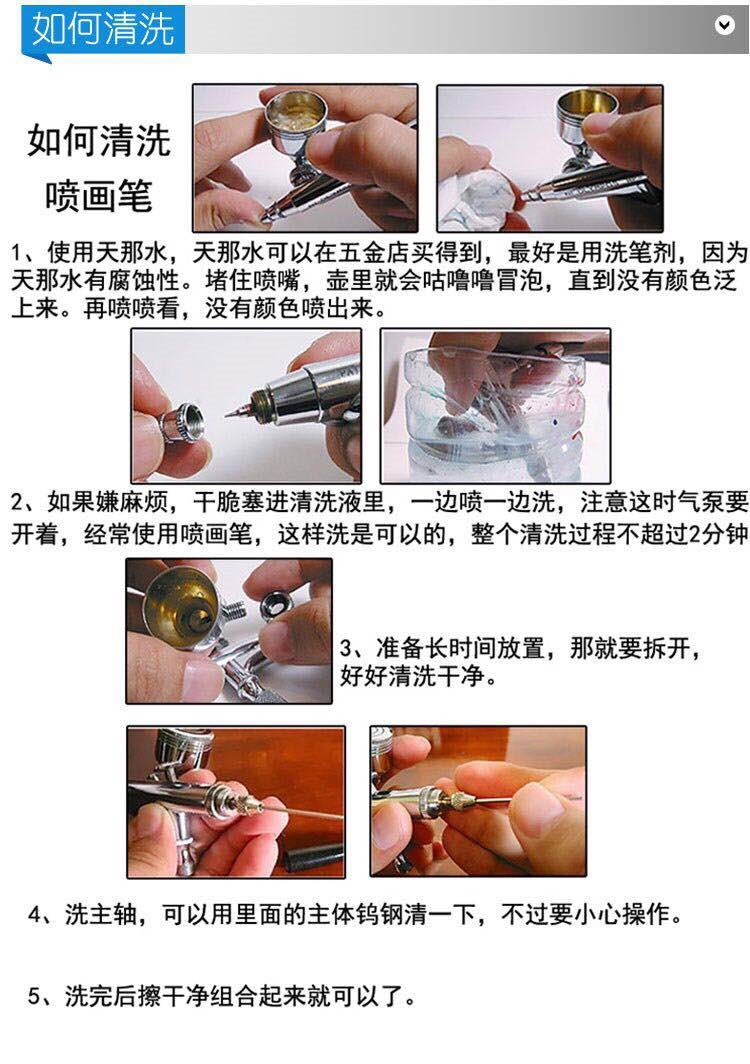 如何清洗

如何清洗
喷画笔

1、使用天那水，天那水可以在五金店买得到，最好是用洗笔剂，因为天那水有腐蚀性。堵住喷嘴，壶里就会咕噜噜冒泡，直到没有颜色泛上来。再喷喷看，没有颜色喷出来。

2、如果嫌麻烦，干脆塞进清洗液里，一边喷一边洗，注意这时气泵要开着，经常使用喷画笔，这样洗是可以的，整个清洗过程不超过2分钟

3、准备长时间放置，那就要拆开，好好清洗干净。

4、洗主轴，可以用里面的主体钨钢清一下，不过要小心操作。

5、洗完后擦干净组合起来就可以了。